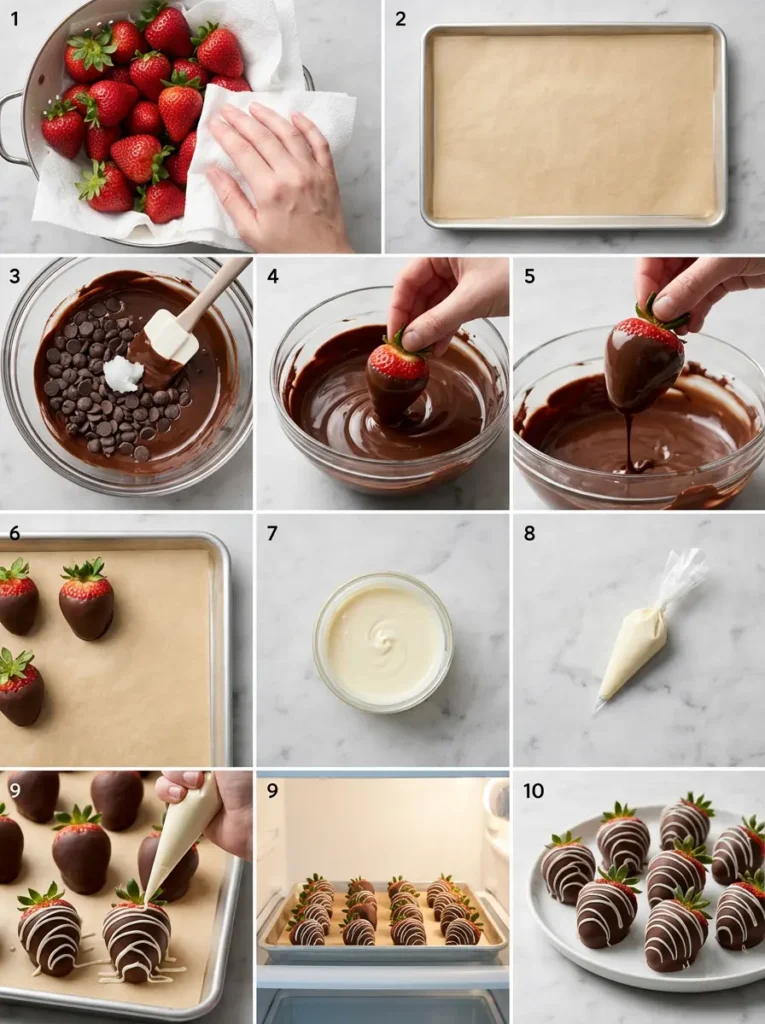 1
2
3
4
5
6
7
8
9
9
10